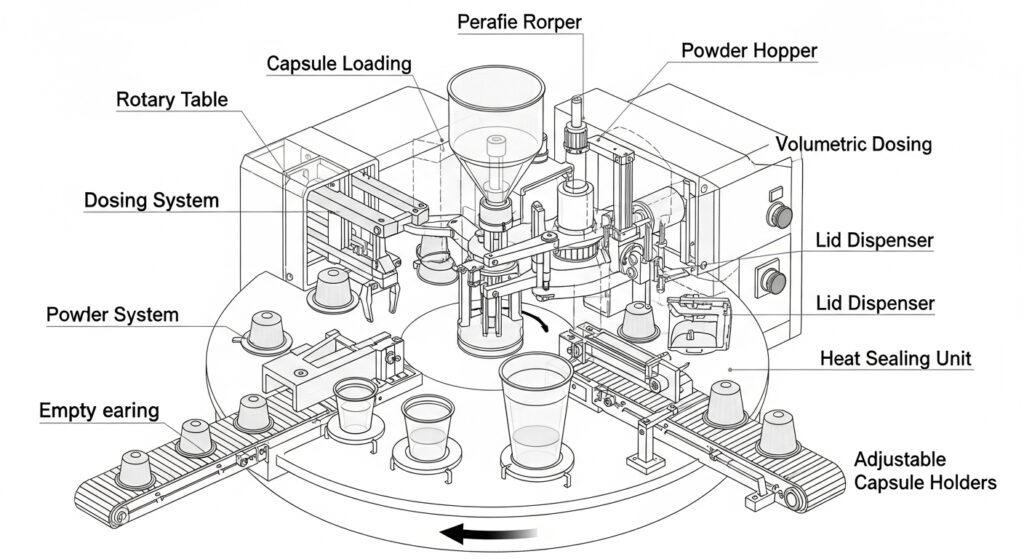 Perafie Rorper
Capsule Loading
Powder Hopper
Rotary Table
Volumetric Dosing
Dosing System
Lid Dispenser
Lid Dispenser
Powler System
Heat Sealing Unit
Empty earing
Adjustable Capsule Holders